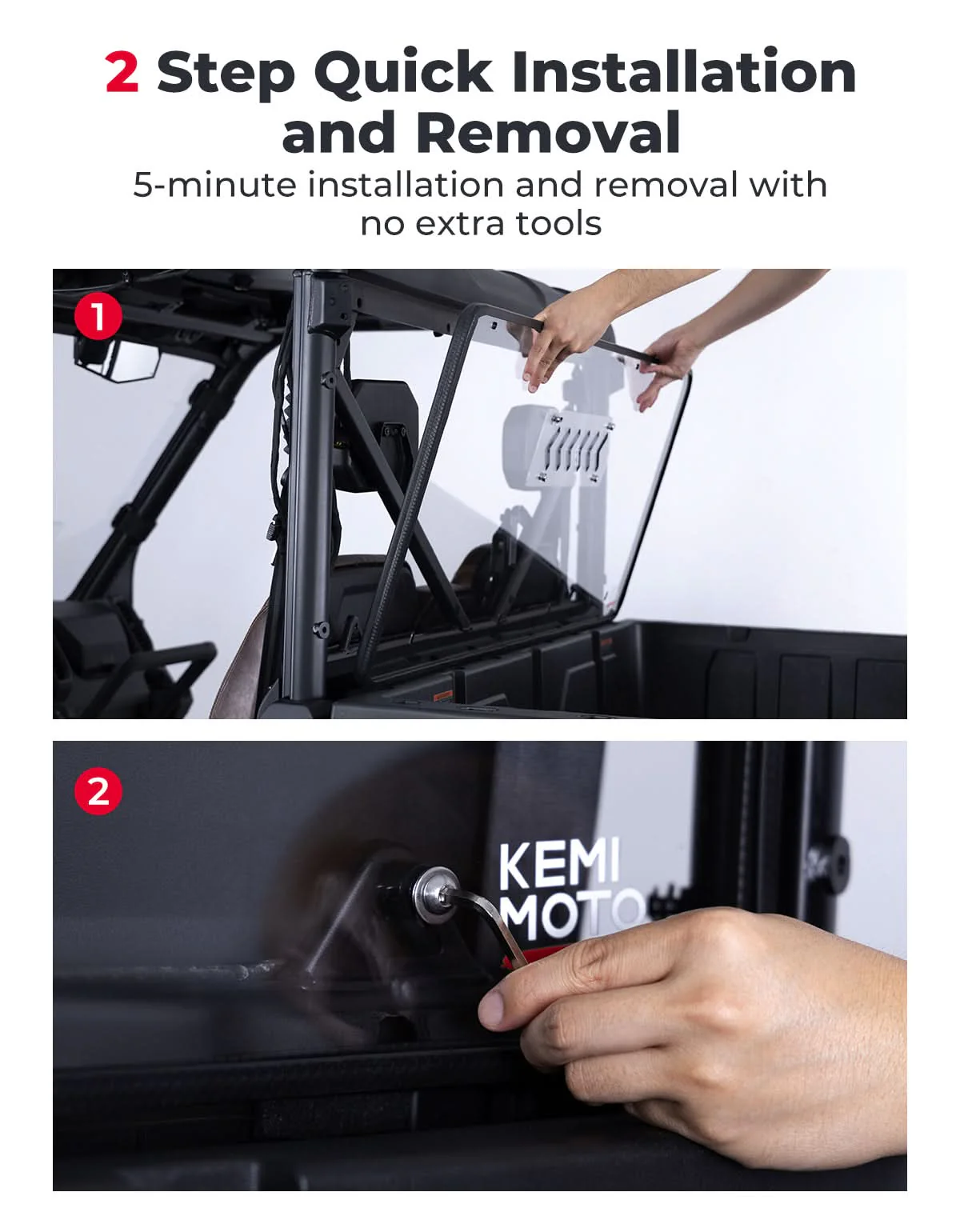 2 Step Quick Installation and Removal

5-minute installation and removal with no extra tools

1

2

KEMI MOTO