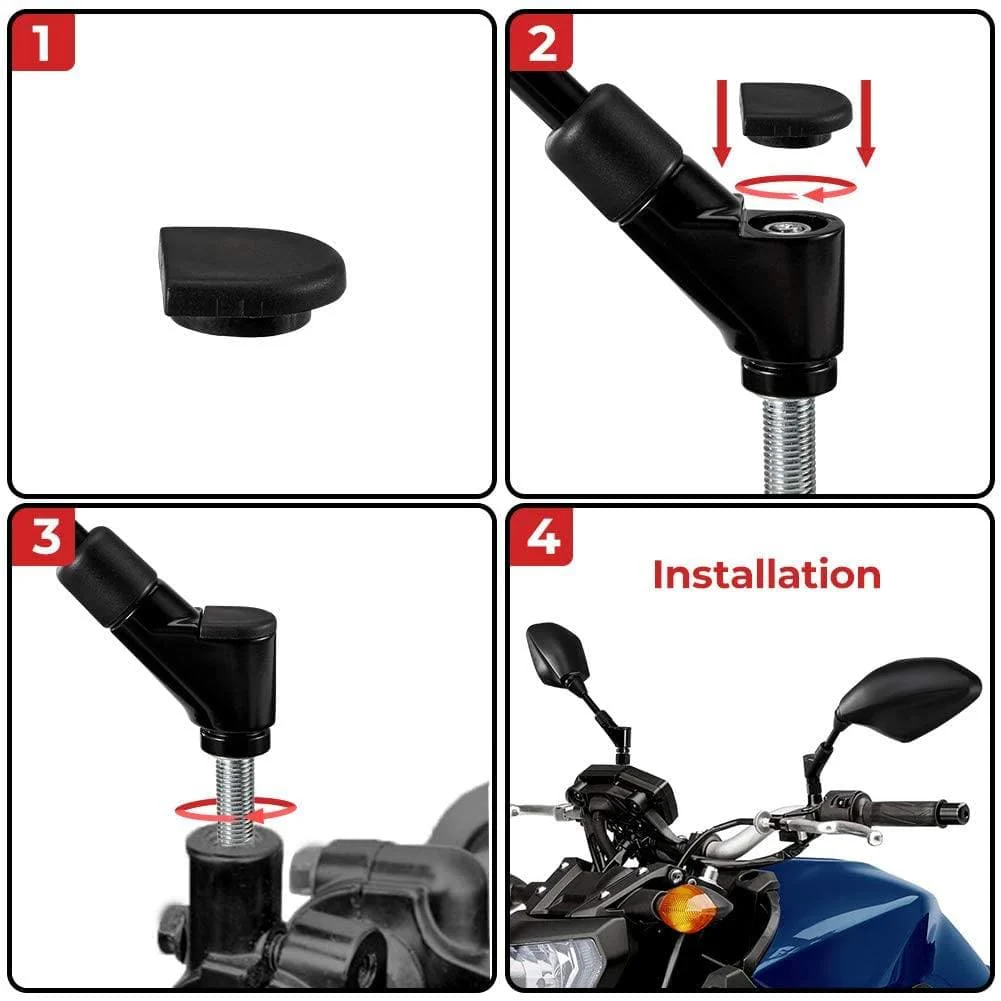 1

2

3

4

Installation